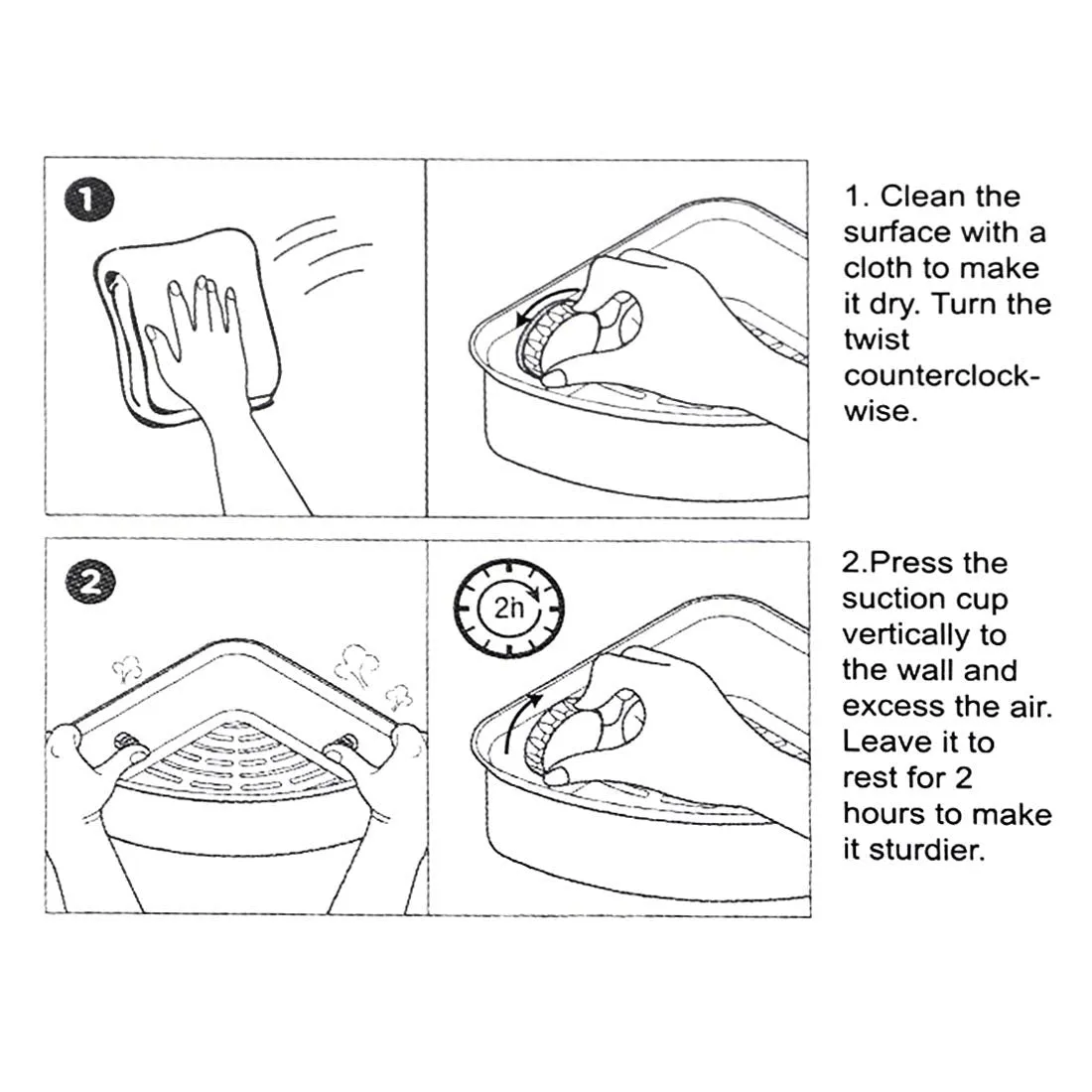 1

1. Clean the surface with a cloth to make it dry. Turn the twist counterclockwise.

2

2h

2.Press the suction cup vertically to the wall and excess the air. Leave it to rest for 2 hours to make it sturdier.